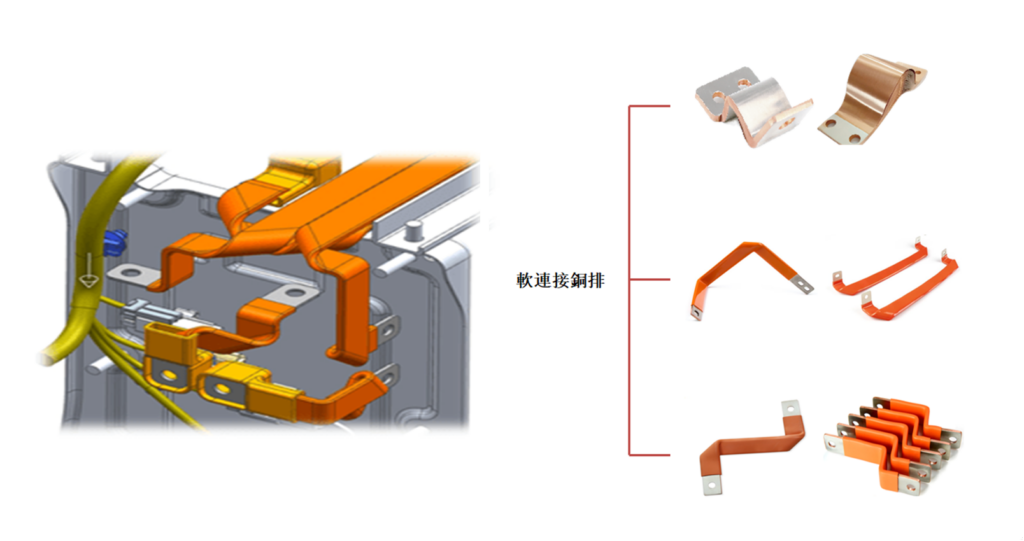 軟連接銅排